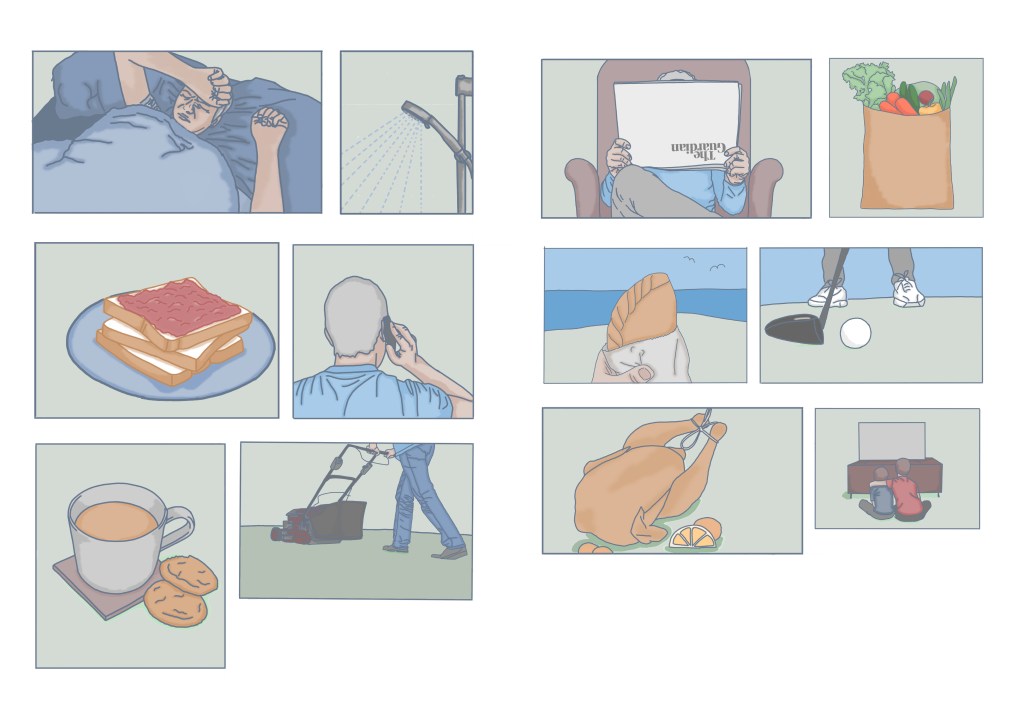 The Guardian